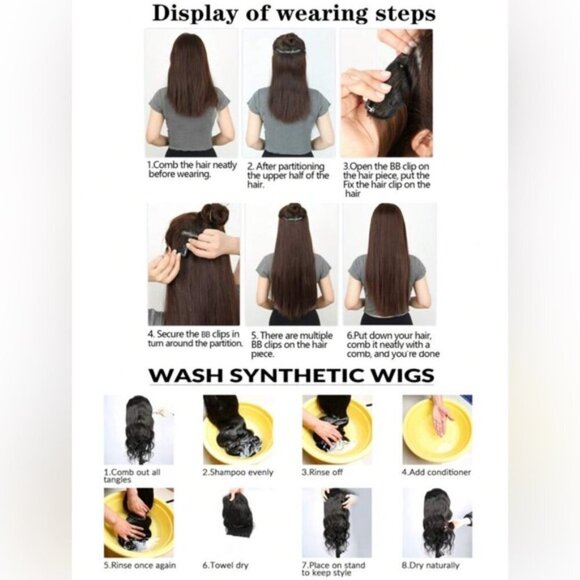 Display of wearing steps

1.Comb the hair neatly before wearing.

2. After partitioning the upper half of the hair.

3.Open the BB clip on the hair piece, put the Fix the hair clip on the hair

4. Secure the BB clips in turn around the partition.

5. There are multiple BB clips on the hair piece.

6.Put down your hair, comb it neatly with a comb, and you're done

WASH SYNTHETIC WIGS

1.Comb out all tangles

2.Shampoo evenly

3.Rinse off

4.Add conditioner

5.Rinse once again

6.Towel dry

7.Place on stand to keep style

8.Dry naturally